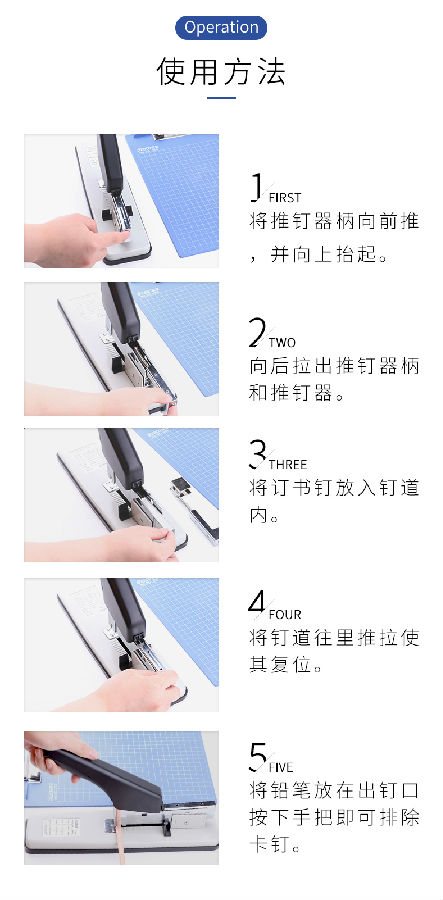 Operation

使用方法

1 FIRST
将推钉器柄向前推，并向上抬起。

2 TWO
向后拉出推钉器柄和推钉器。

3 THREE
将订书钉放入钉道内。

4 FOUR
将钉道往里推拉使其复位。

5 FIVE
将铅笔放在出钉口按下手把即可排除卡钉。